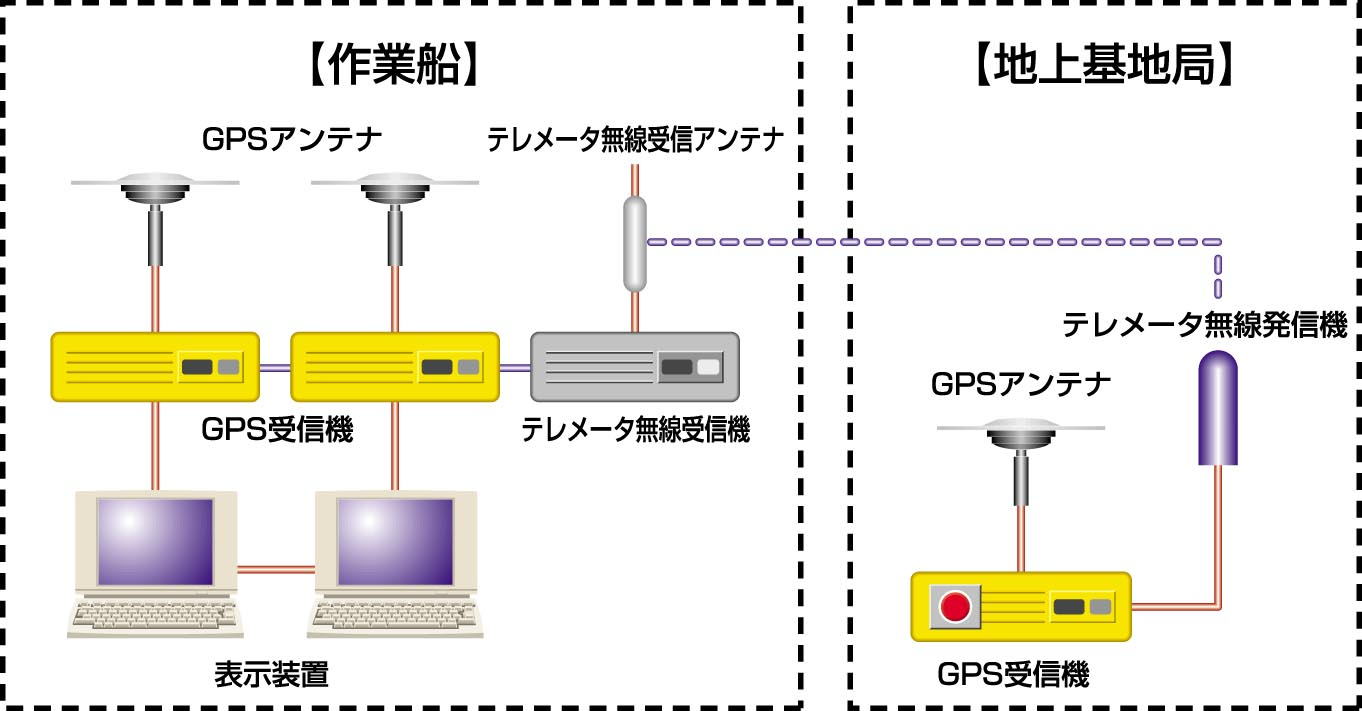 【作業船】

GPSアンテナ

テレメータ無線受信アンテナ

GPS受信機

テレメータ無線受信機

表示装置

【地上基地局】

テレメータ無線発信機

GPSアンテナ

GPS受信機